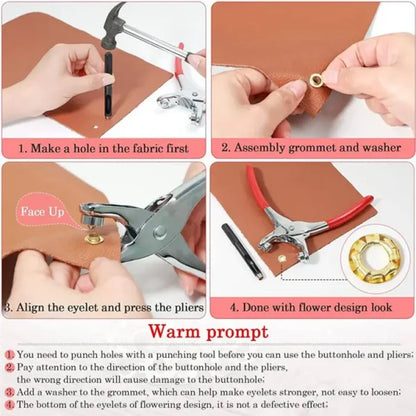 1. Make a hole in the fabric first

2. Assembly grommet and washer

Face Up

3. Align the eyelet and press the pliers

4. Done with flower design look

Warm prompt

1. You need to punch holes with a punching tool before you can use the buttonhole and pliers;

2. Pay attention to the direction of the buttonhole and the pliers, the wrong direction will cause damage to the buttonhole;

3. Add a washer to the grommet, which can help make eyelets stronger, not easy to loosen;

4. The bottom of the eyelets of flowering design, it is not a defective effect;